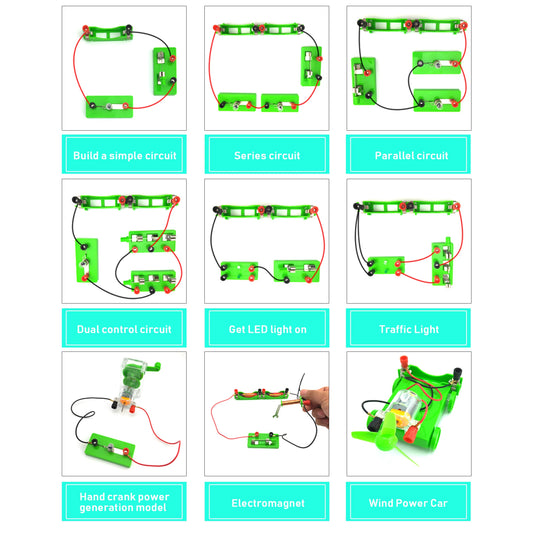 Build a simple circuit

Series circuit

Parallel circuit

Dual control circuit

Get LED light on

Traffic Light

Hand crank power generation model

Electromagnet

Wind Power Car